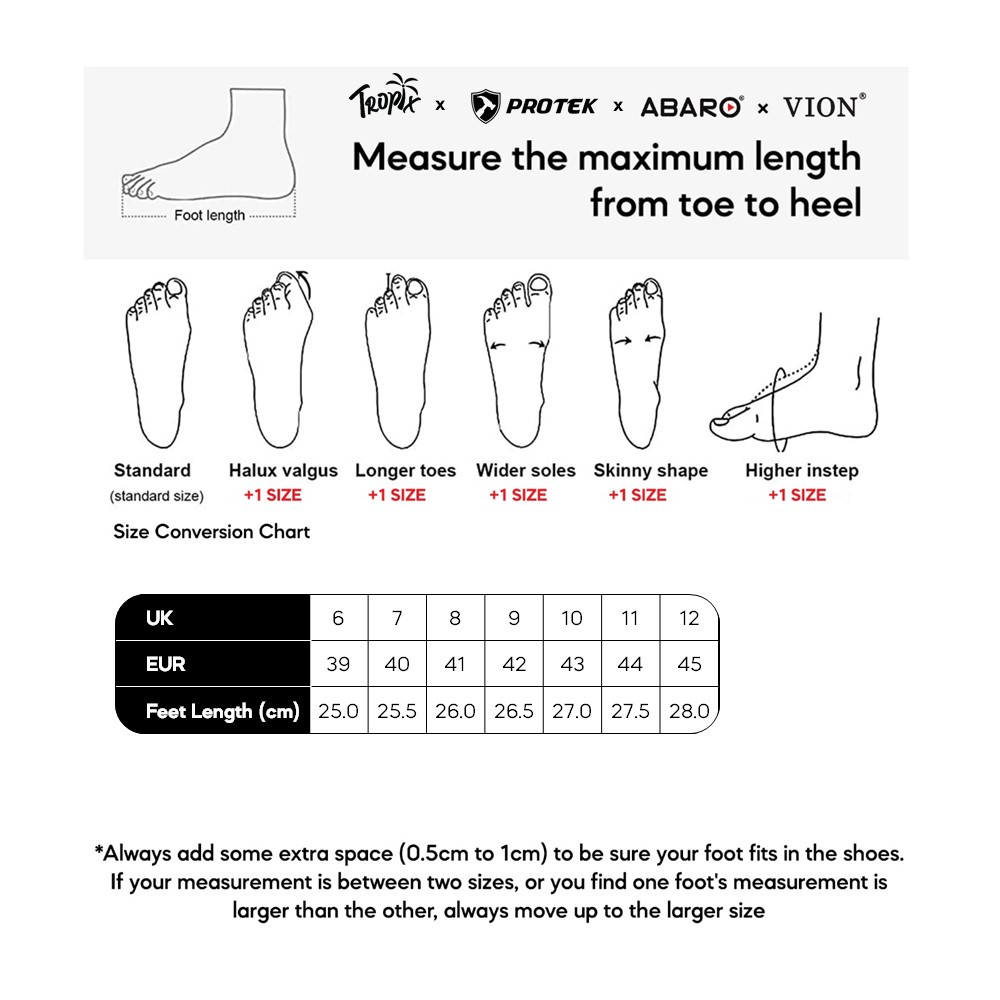 Foot length

TROPIX x PROTEK x ABARO® x VION®

Measure the maximum length from toe to heel

Standard
(standard size)

Halux valgus
+1 SIZE

Longer toes
+1 SIZE

Wider soles
+1 SIZE

Skinny shape
+1 SIZE

Higher instep
+1 SIZE

Size Conversion Chart

| UK | 6 | 7 | 8 | 9 | 10 | 11 | 12 |
|---|---|---|---|---|---|---|---|
| EUR | 39 | 40 | 41 | 42 | 43 | 44 | 45 |
| Feet Length (cm) | 25.0 | 25.5 | 26.0 | 26.5 | 27.0 | 27.5 | 28.0 |

*Always add some extra space (0.5cm to 1cm) to be sure your foot fits in the shoes. If your measurement is between two sizes, or you find one foot's measurement is larger than the other, always move up to the larger size